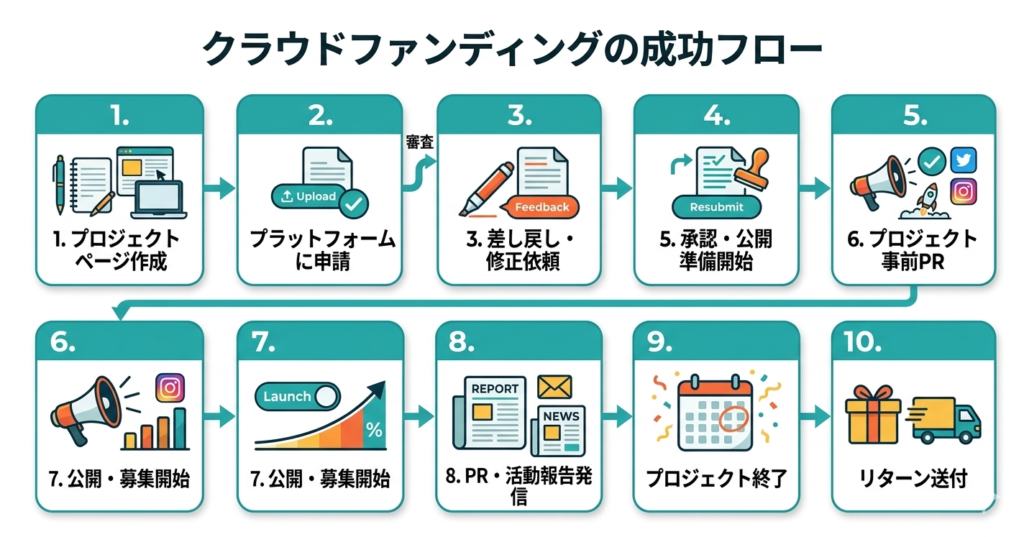 クラウドファンディングの成功フロー

1.

1. プロジェクトページ作成

2.

Upload

プラットフォームに申請

審査

3.

Feedback

3. 差し戻し・修正依頼

4.

Resubmit

5. 承認・公開準備開始

5.

6. プロジェクト事前PR

6.

7. 公開・募集開始

7.

Launch

%

7. 公開・募集開始

8.

REPORT

NEWS

8. PR・活動報告発信

9.

プロジェクト終了

10.

リターン送付